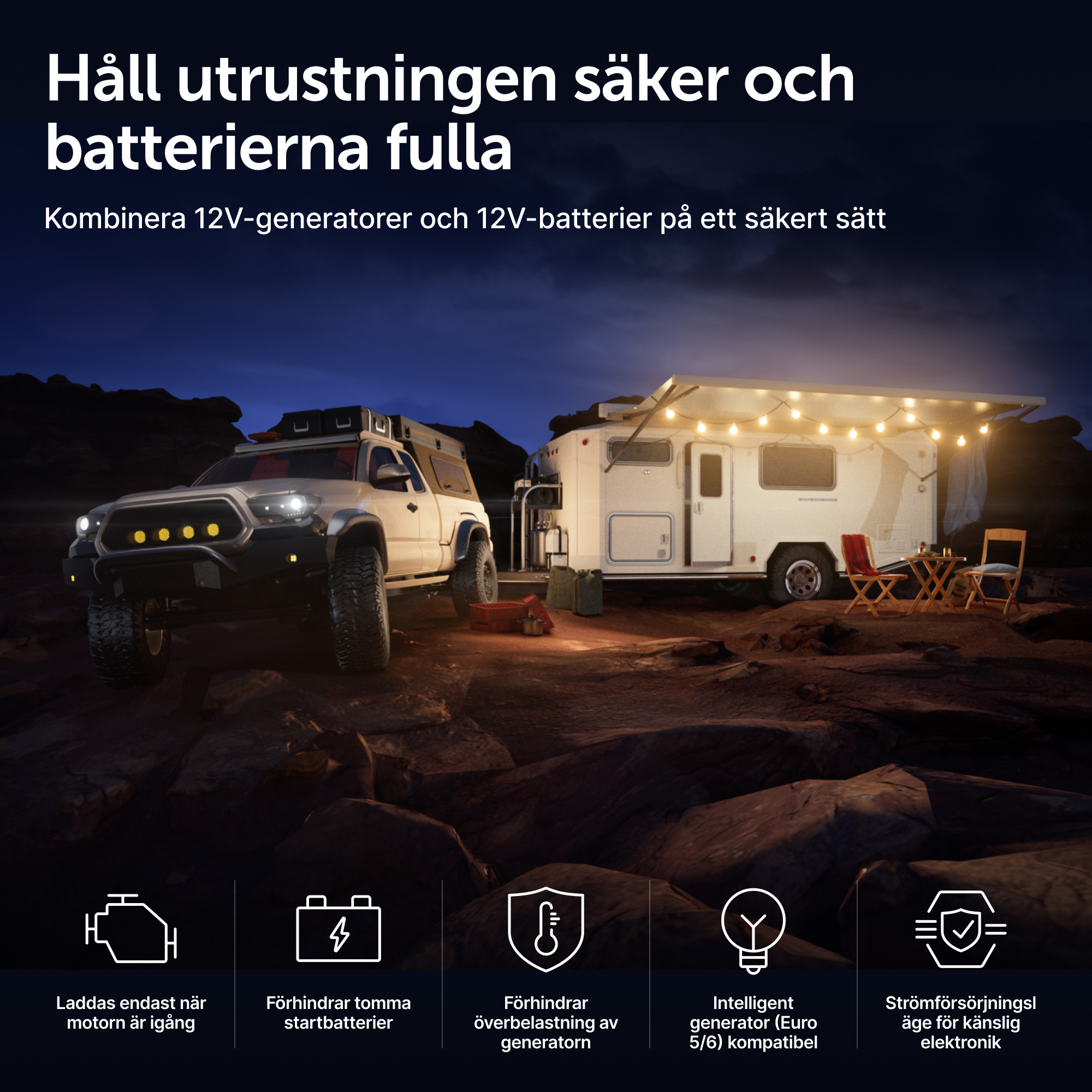 Håll utrustningen säker och batterierna fulla

Kombinera 12V-generatorer och 12V-batterier på ett säkert sätt

Laddas endast när motorn är igång

Förhindrar tomma startbatterier

Förhindrar överbelastning av generatorn

Intelligent generator (Euro 5/6) kompatibel

Strömförsörjningsl äge för känslig elektronik